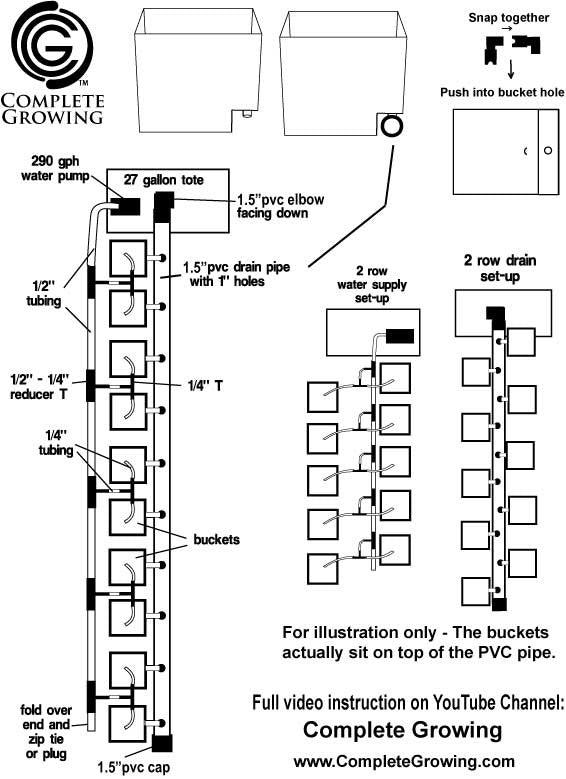 TM
COMPLETE GROWING

Snap together

Push into bucket hole

290 gph water pump

27 gallon tote

1.5"pvc elbow facing down

1.5"pvc drain pipe with 1" holes

1/2" tubing

1/2" - 1/4" reducer T

1/4" T

1/4" tubing

buckets

fold over end and zip tie or plug

1.5"pvc cap

2 row water supply set-up

2 row drain set-up

For illustration only - The buckets actually sit on top of the PVC pipe.

Full video instruction on YouTube Channel:
Complete Growing
www.CompleteGrowing.com